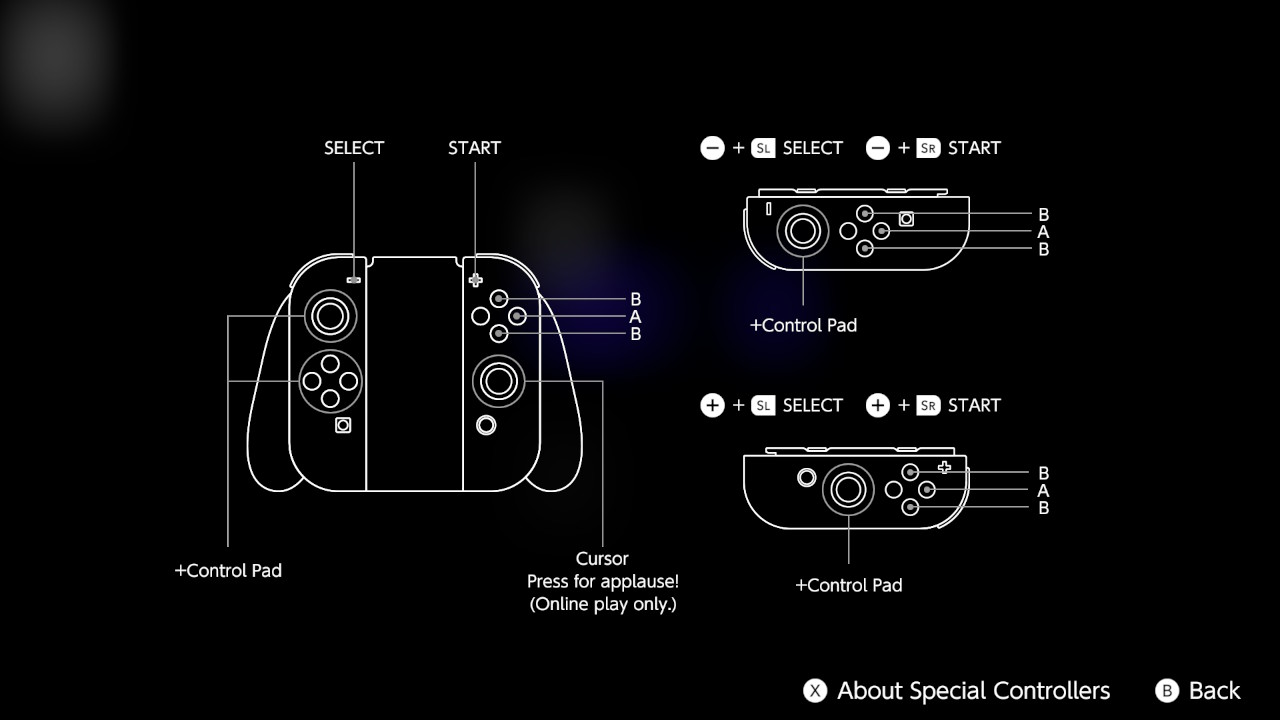 SELECT
START
B
A
B
+Control Pad
Cursor
Press for applause!
(Online play only.)

− + SL SELECT − + SR START
B
A
B
+Control Pad

+ + SL SELECT + + SR START
B
A
B
+Control Pad

X About Special Controllers B Back