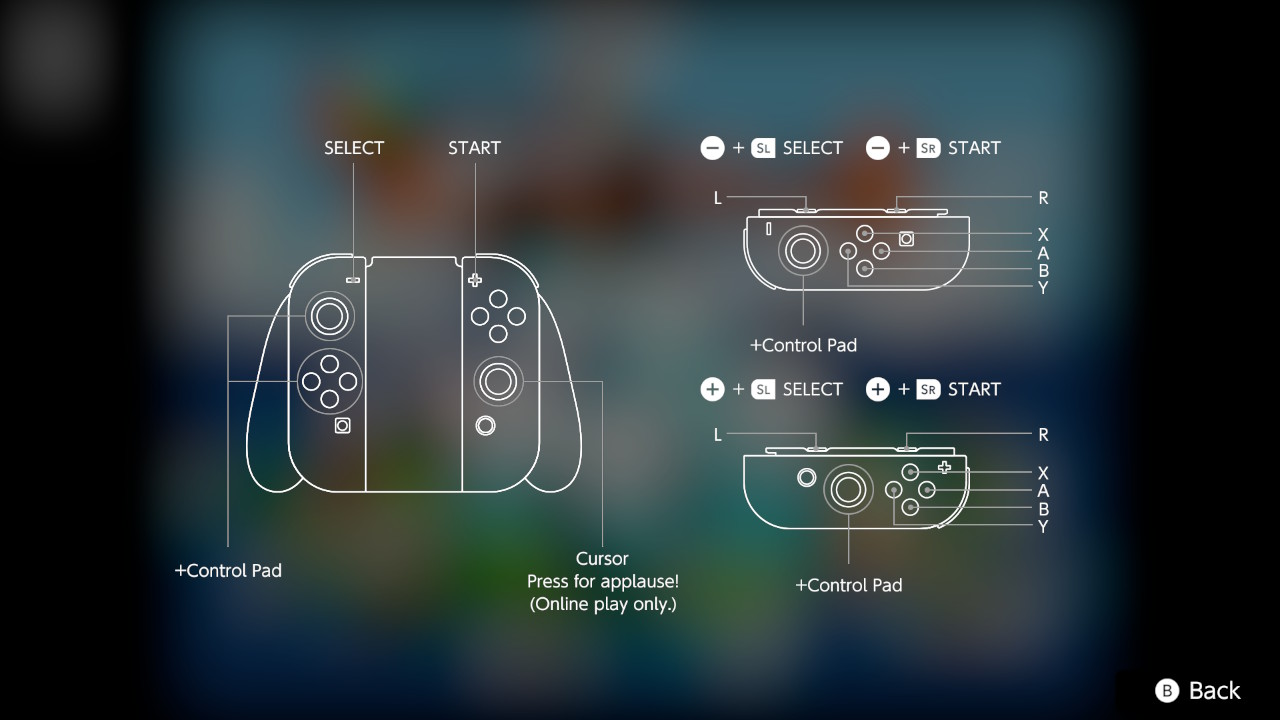 SELECT
START

+Control Pad

Cursor
Press for applause!
(Online play only.)

− + SL SELECT − + SR START

L
R
X
A
B
Y

+Control Pad

+ + SL SELECT + + SR START

L
R
X
A
B
Y

+Control Pad

B Back